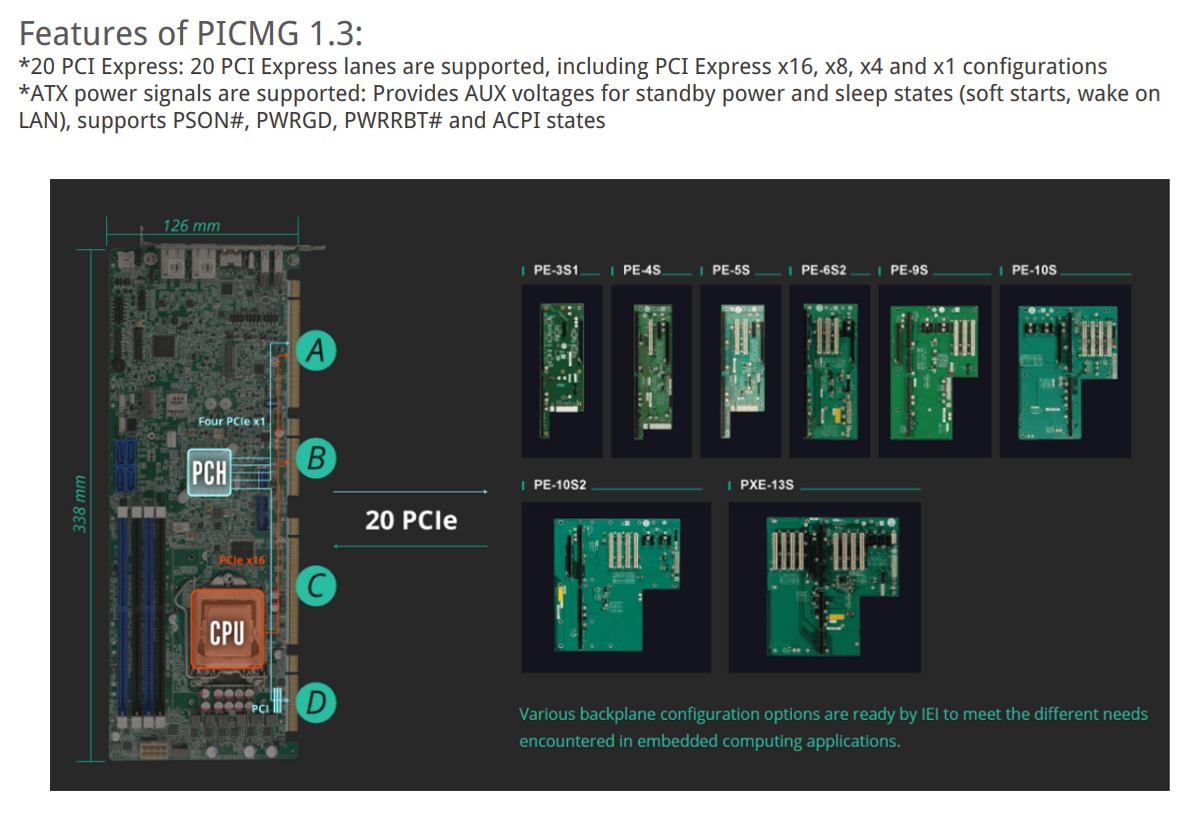 Features of PICMG 1.3:
*20 PCI Express: 20 PCI Express lanes are supported, including PCI Express x16, x8, x4 and x1 configurations
*ATX power signals are supported: Provides AUX voltages for standby power and sleep states (soft starts, wake on LAN), supports PSON#, PWRGD, PWRRBT# and ACPI states

126 mm
338 mm
A
Four PCIe x1
B
PCH
PCIe x16
C
CPU
PCI
D
20 PCIe

PE-3S1
PE-4S
PE-5S
PE-6S2
PE-9S
PE-10S
PE-10S2
PXE-13S

Various backplane configuration options are ready by IEI to meet the different needs encountered in embedded computing applications.