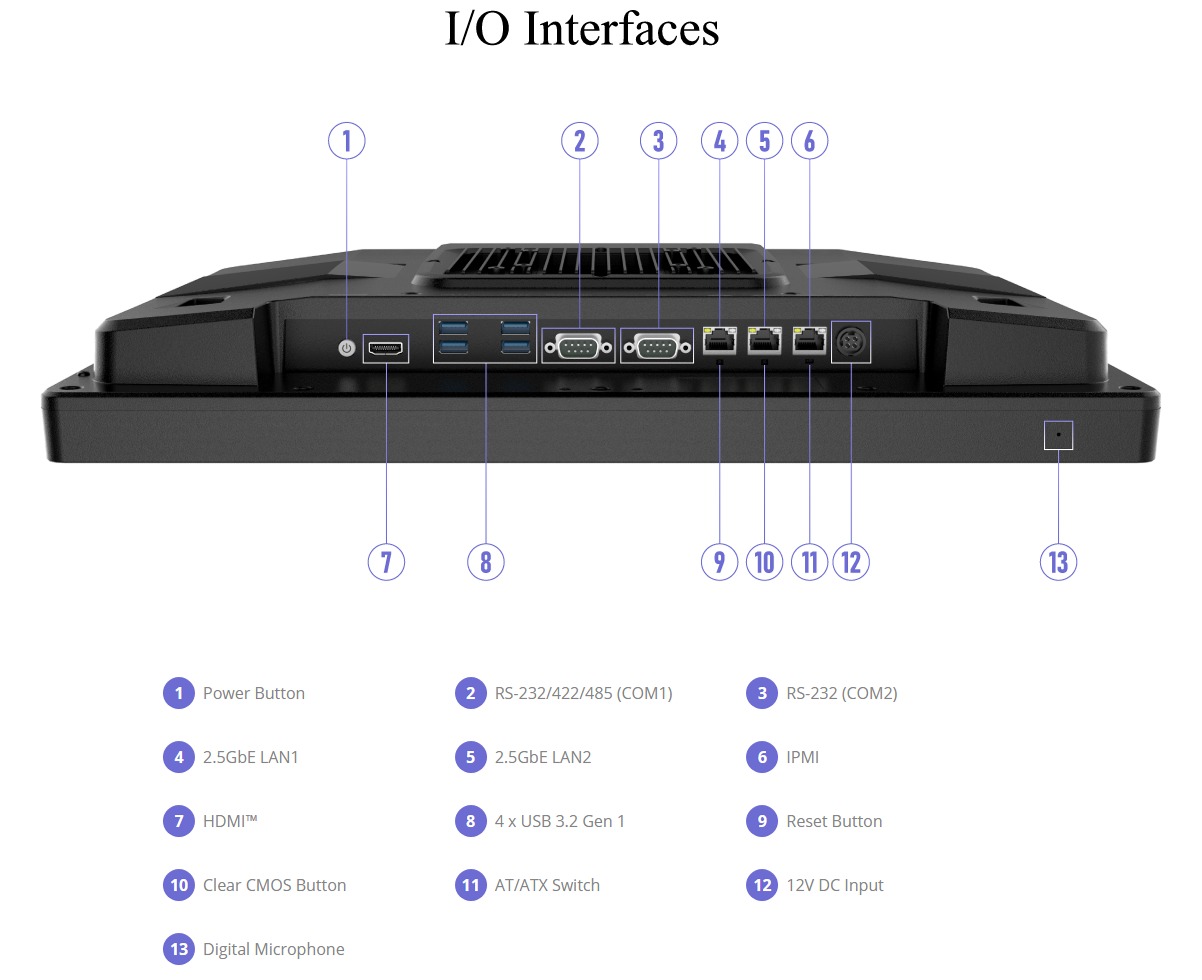 I/O Interfaces

1 2 3 4 5 6

7 8 9 10 11 12 13

1 Power Button
2 RS-232/422/485 (COM1)
3 RS-232 (COM2)
4 2.5GbE LAN1
5 2.5GbE LAN2
6 IPMI
7 HDMI™
8 4 x USB 3.2 Gen 1
9 Reset Button
10 Clear CMOS Button
11 AT/ATX Switch
12 12V DC Input
13 Digital Microphone